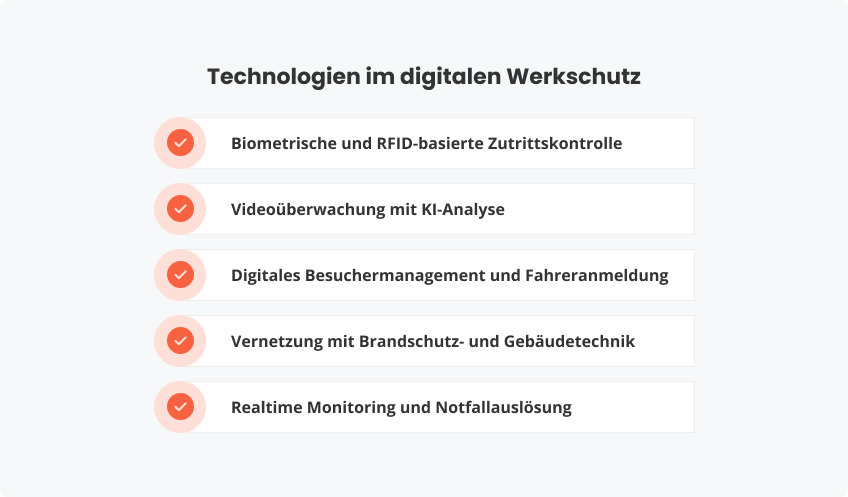 Technologien im digitalen Werkschutz

Biometrische und RFID-basierte Zutrittskontrolle

Videoüberwachung mit KI-Analyse

Digitales Besuchermanagement und Fahreranmeldung

Vernetzung mit Brandschutz- und Gebäudetechnik

Realtime Monitoring und Notfallauslösung