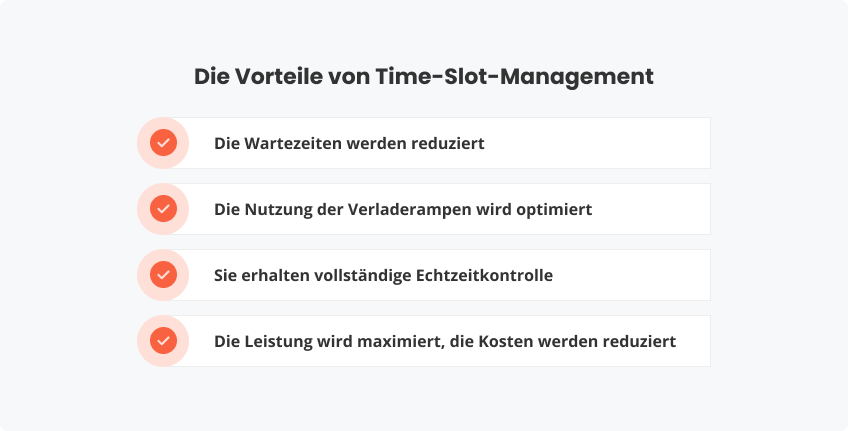 Die Vorteile von Time-Slot-Management

Die Wartezeiten werden reduziert

Die Nutzung der Verladerampen wird optimiert

Sie erhalten vollständige Echtzeitkontrolle

Die Leistung wird maximiert, die Kosten werden reduziert