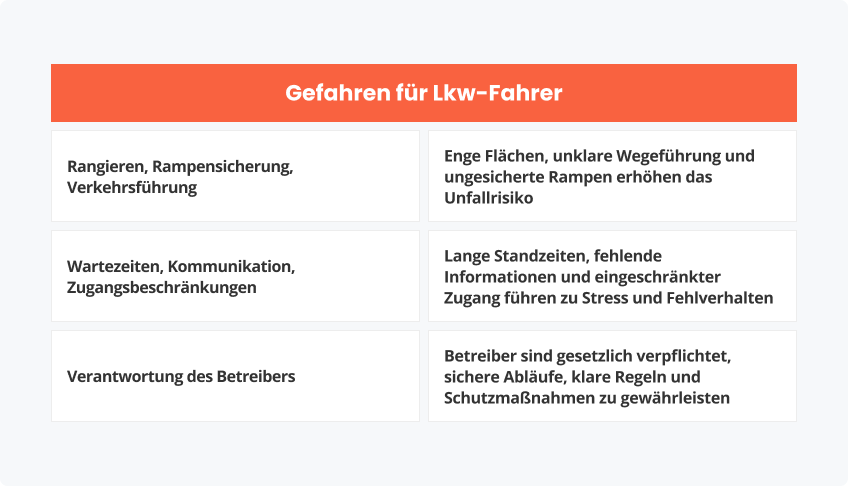 | Gefahren für Lkw-Fahrer | |
|---|---|
| Rangieren, Rampensicherung, Verkehrsführung | Enge Flächen, unklare Wegeführung und ungesicherte Rampen erhöhen das Unfallrisiko |
| Wartezeiten, Kommunikation, Zugangsbeschränkungen | Lange Standzeiten, fehlende Informationen und eingeschränkter Zugang führen zu Stress und Fehlverhalten |
| Verantwortung des Betreibers | Betreiber sind gesetzlich verpflichtet, sichere Abläufe, klare Regeln und Schutzmaßnahmen zu gewährleisten |