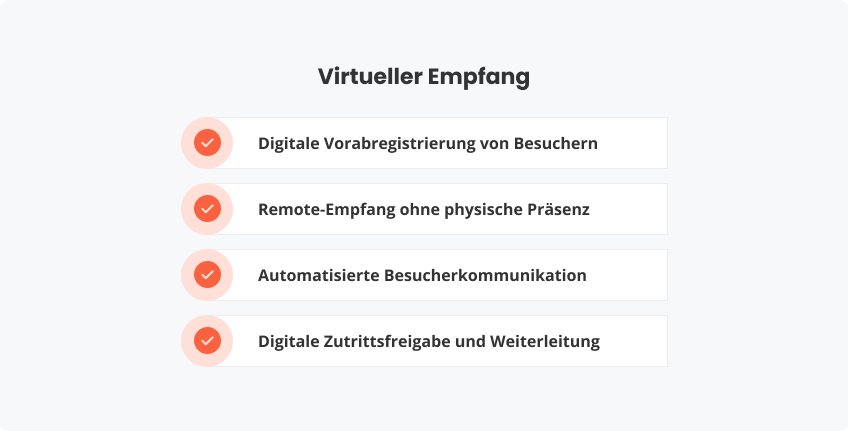 Virtueller Empfang

Digitale Vorabregistrierung von Besuchern

Remote-Empfang ohne physische Präsenz

Automatisierte Besucherkommunikation

Digitale Zutrittsfreigabe und Weiterleitung