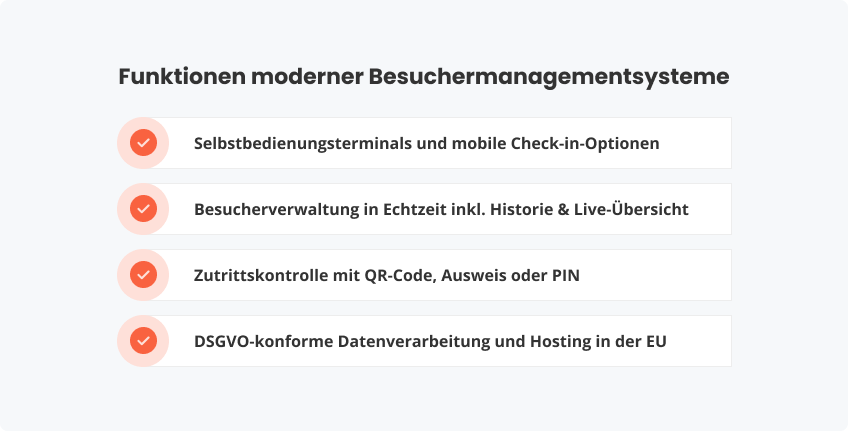 Funktionen moderner Besuchermanagementsysteme

Selbstbedienungsterminals und mobile Check-in-Optionen

Besucherverwaltung in Echtzeit inkl. Historie & Live-Übersicht

Zutrittskontrolle mit QR-Code, Ausweis oder PIN

DSGVO-konforme Datenverarbeitung und Hosting in der EU