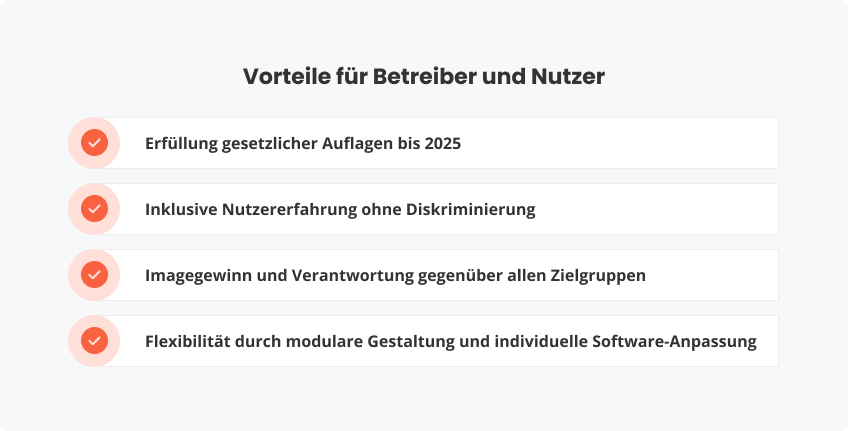 Vorteile für Betreiber und Nutzer

Erfüllung gesetzlicher Auflagen bis 2025

Inklusive Nutzererfahrung ohne Diskriminierung

Imagegewinn und Verantwortung gegenüber allen Zielgruppen

Flexibilität durch modulare Gestaltung und individuelle Software-Anpassung