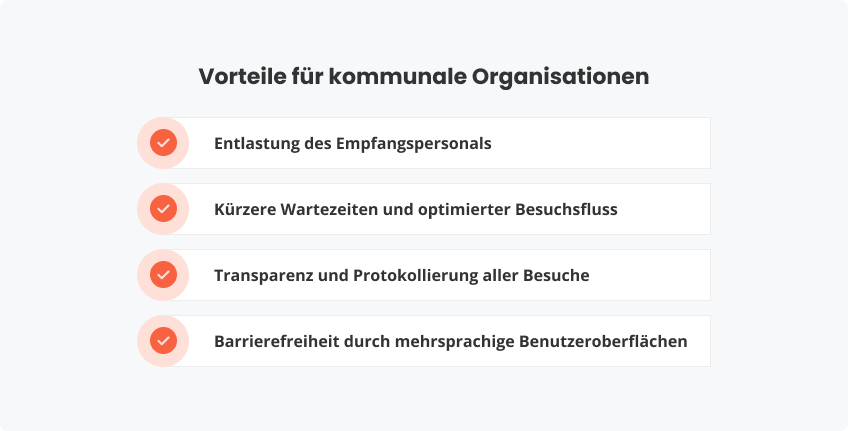 Vorteile für kommunale Organisationen

Entlastung des Empfangspersonals

Kürzere Wartezeiten und optimierter Besuchsfluss

Transparenz und Protokollierung aller Besuche

Barrierefreiheit durch mehrsprachige Benutzeroberflächen