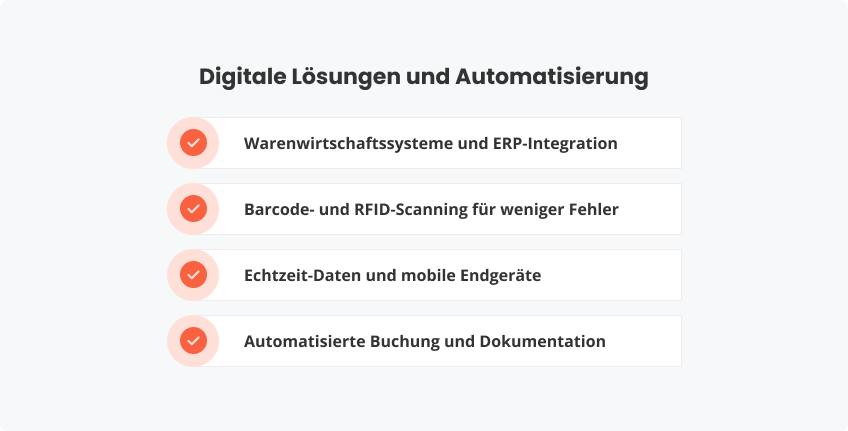 Digitale Lösungen und Automatisierung

Warenwirtschaftssysteme und ERP-Integration

Barcode- und RFID-Scanning für weniger Fehler

Echtzeit-Daten und mobile Endgeräte

Automatisierte Buchung und Dokumentation