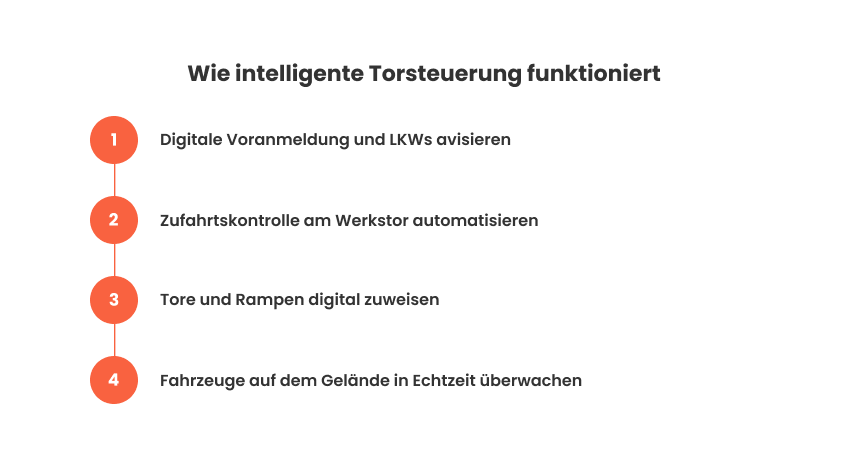 Wie intelligente Torsteuerung funktioniert

1 Digitale Voranmeldung und LKWs avisieren

2 Zufahrtskontrolle am Werkstor automatisieren

3 Tore und Rampen digital zuweisen

4 Fahrzeuge auf dem Gelände in Echtzeit überwachen