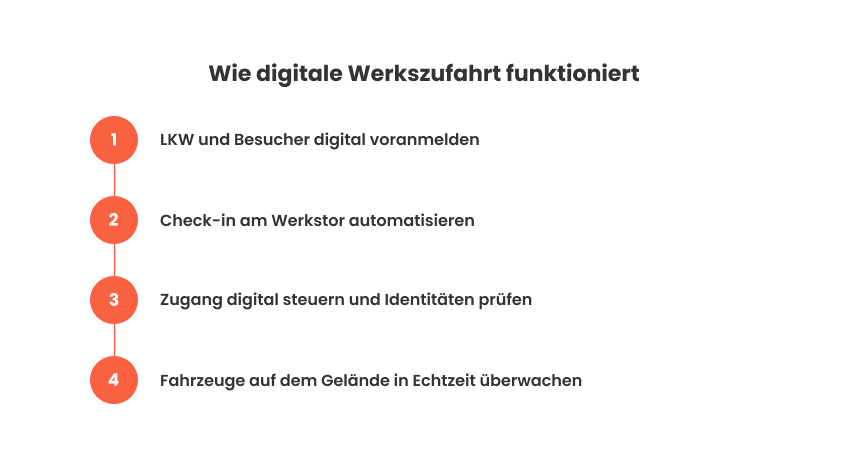 Wie digitale Werkszufahrt funktioniert

1
LKW und Besucher digital voranmelden

2
Check-in am Werkstor automatisieren

3
Zugang digital steuern und Identitäten prüfen

4
Fahrzeuge auf dem Gelände in Echtzeit überwachen