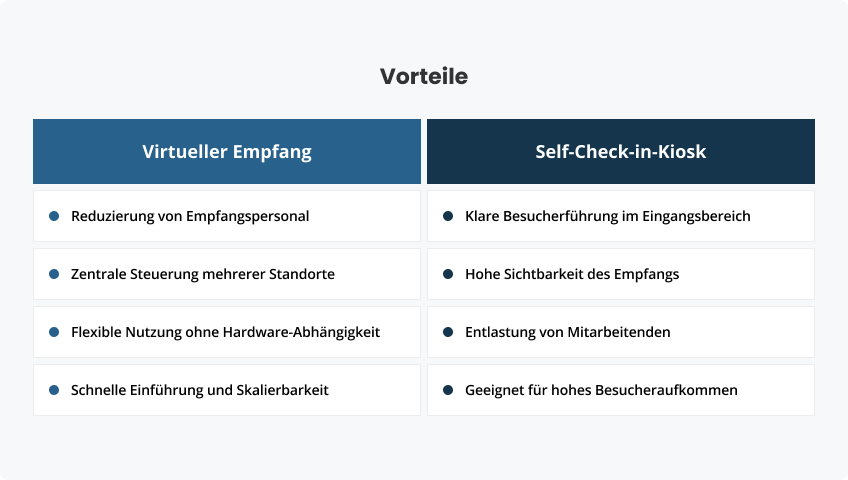 Vorteile

| Virtueller Empfang | Self-Check-in-Kiosk |
|---|---|
| Reduzierung von Empfangspersonal | Klare Besucherführung im Eingangsbereich |
| Zentrale Steuerung mehrerer Standorte | Hohe Sichtbarkeit des Empfangs |
| Flexible Nutzung ohne Hardware-Abhängigkeit | Entlastung von Mitarbeitenden |
| Schnelle Einführung und Skalierbarkeit | Geeignet für hohes Besucheraufkommen |