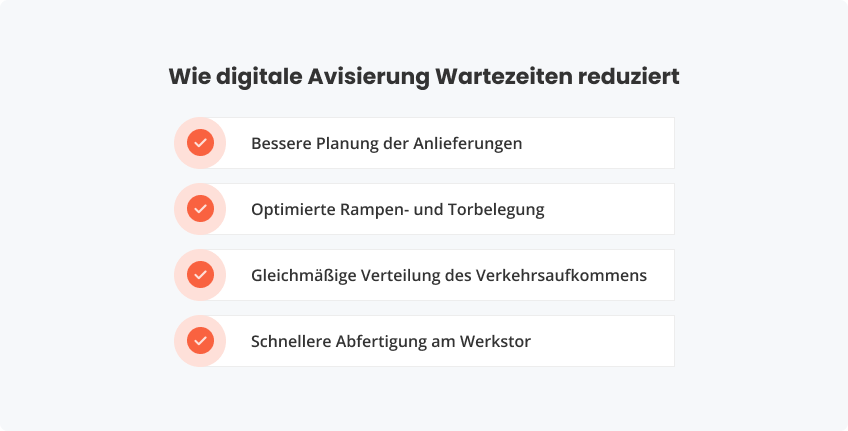 Wie digitale Avisierung Wartezeiten reduziert

Bessere Planung der Anlieferungen

Optimierte Rampen- und Torbelegung

Gleichmäßige Verteilung des Verkehrsaufkommens

Schnellere Abfertigung am Werkstor