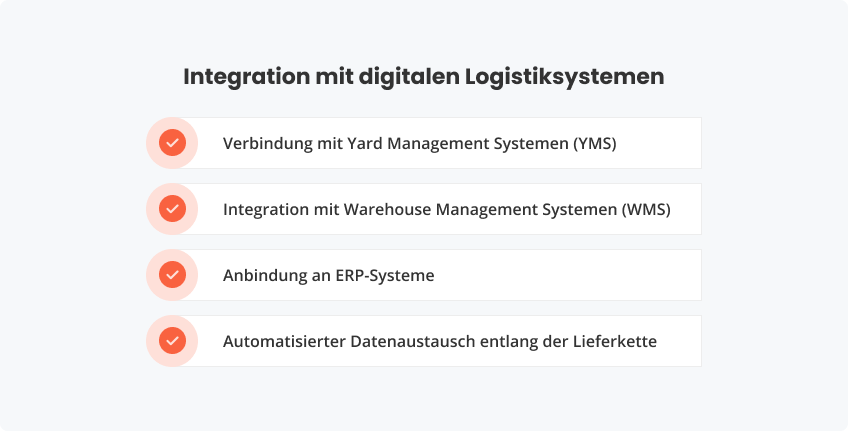 Integration mit digitalen Logistiksystemen

Verbindung mit Yard Management Systemen (YMS)

Integration mit Warehouse Management Systemen (WMS)

Anbindung an ERP-Systeme

Automatisierter Datenaustausch entlang der Lieferkette